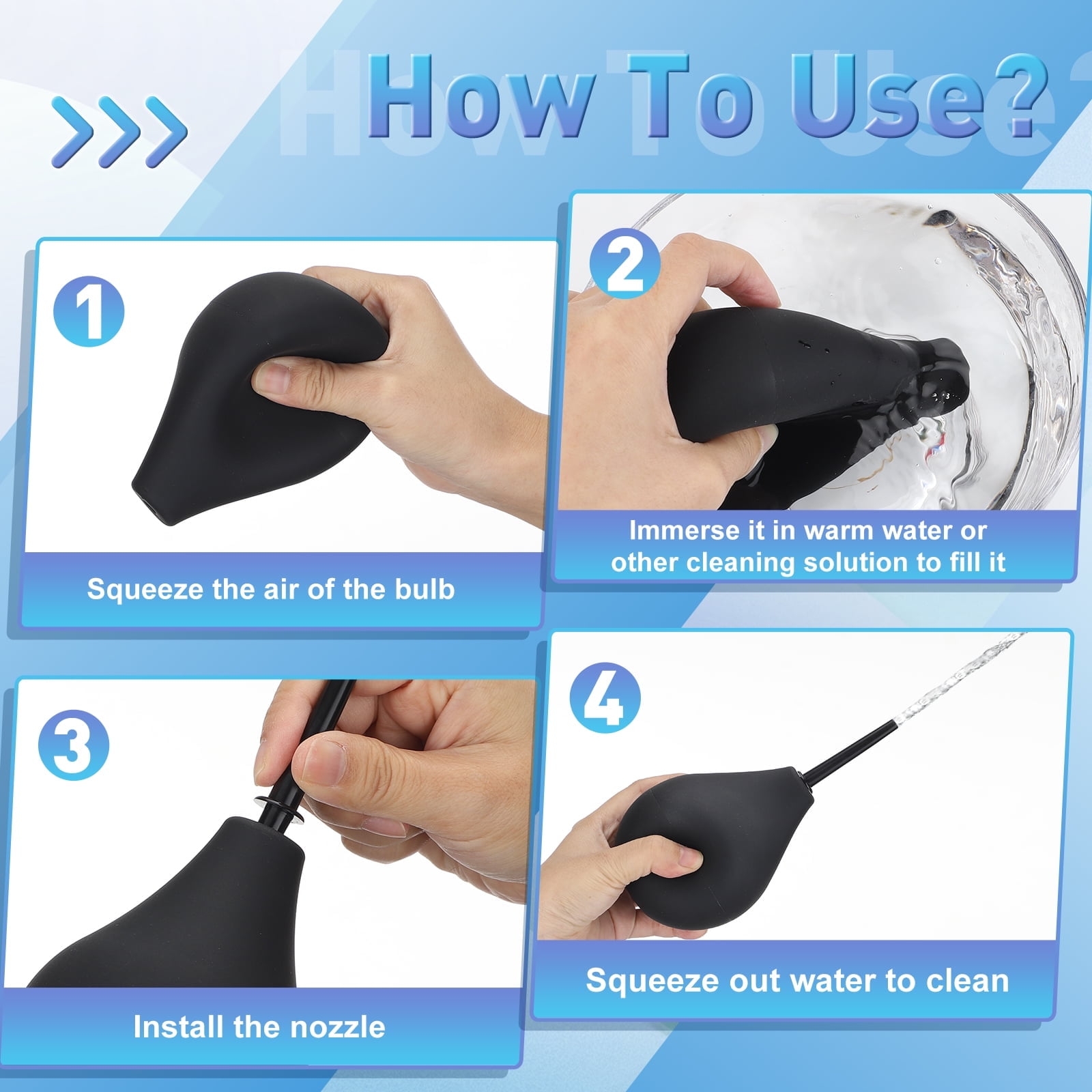 How To Use?

1

Squeeze the air of the bulb

2

Immerse it in warm water or other cleaning solution to fill it

3

Install the nozzle

4

Squeeze out water to clean