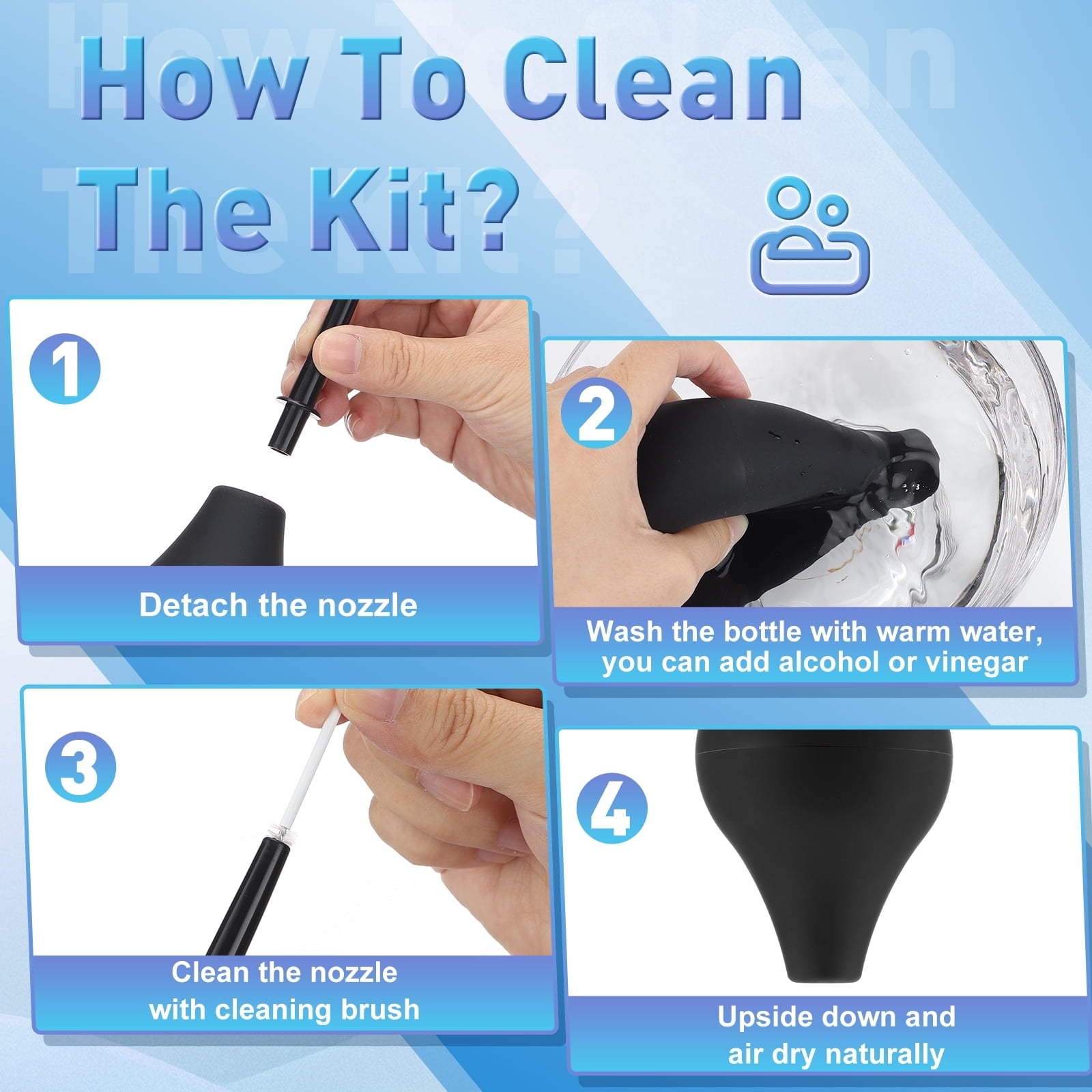 How To Clean The Kit?

1

Detach the nozzle

2

Wash the bottle with warm water, you can add alcohol or vinegar

3

Clean the nozzle with cleaning brush

4

Upside down and air dry naturally