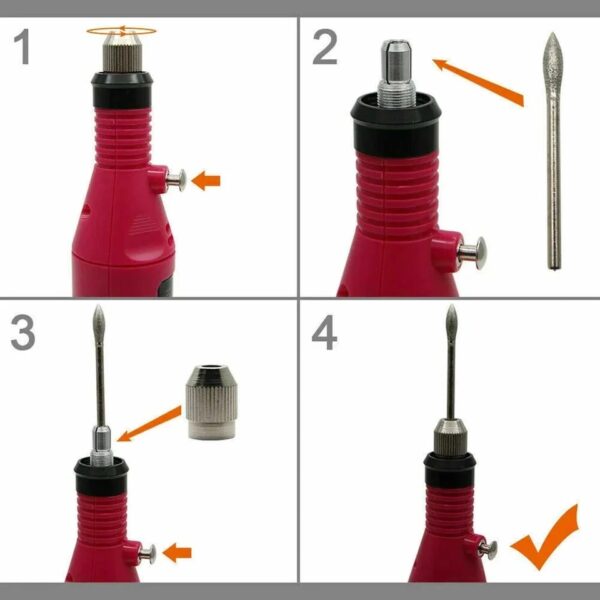 1

2

3

4