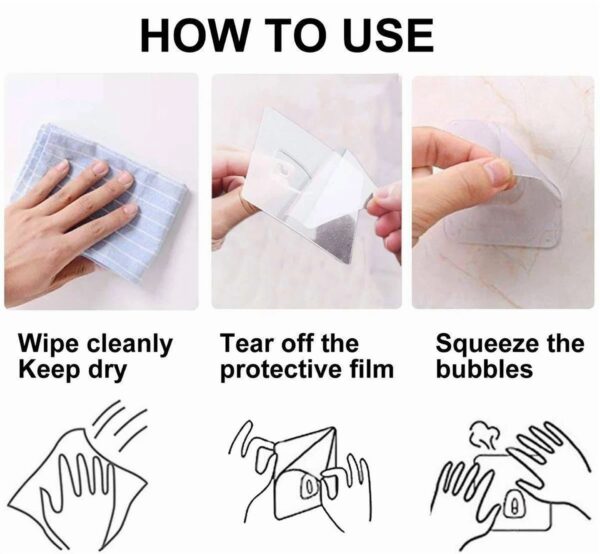 HOW TO USE

Wipe cleanly
Keep dry

Tear off the
protective film

Squeeze the
bubbles