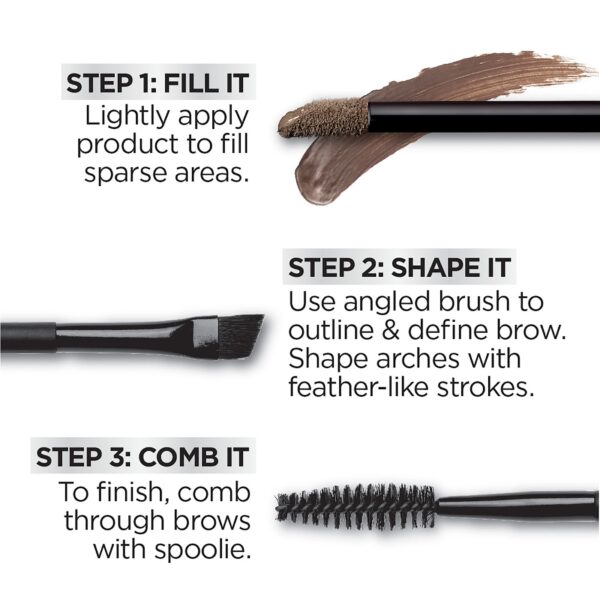 STEP 1: FILL IT
Lightly apply product to fill sparse areas.

STEP 2: SHAPE IT
Use angled brush to outline & define brow. Shape arches with feather-like strokes.

STEP 3: COMB IT
To finish, comb through brows with spoolie.