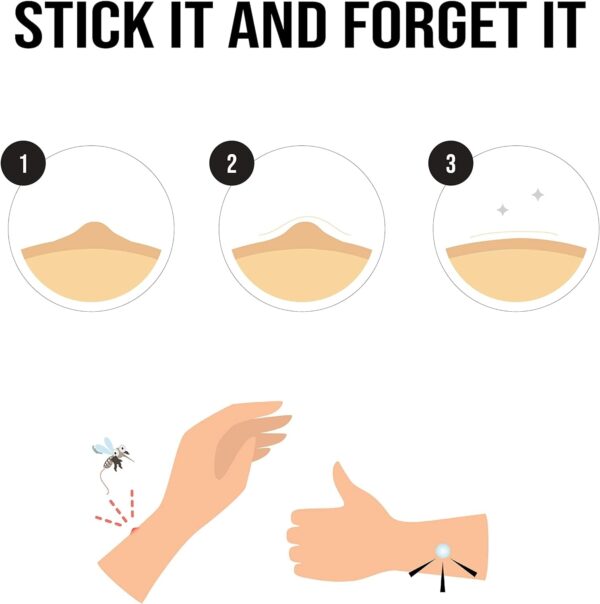 STICK IT AND FORGET IT

1

2

3